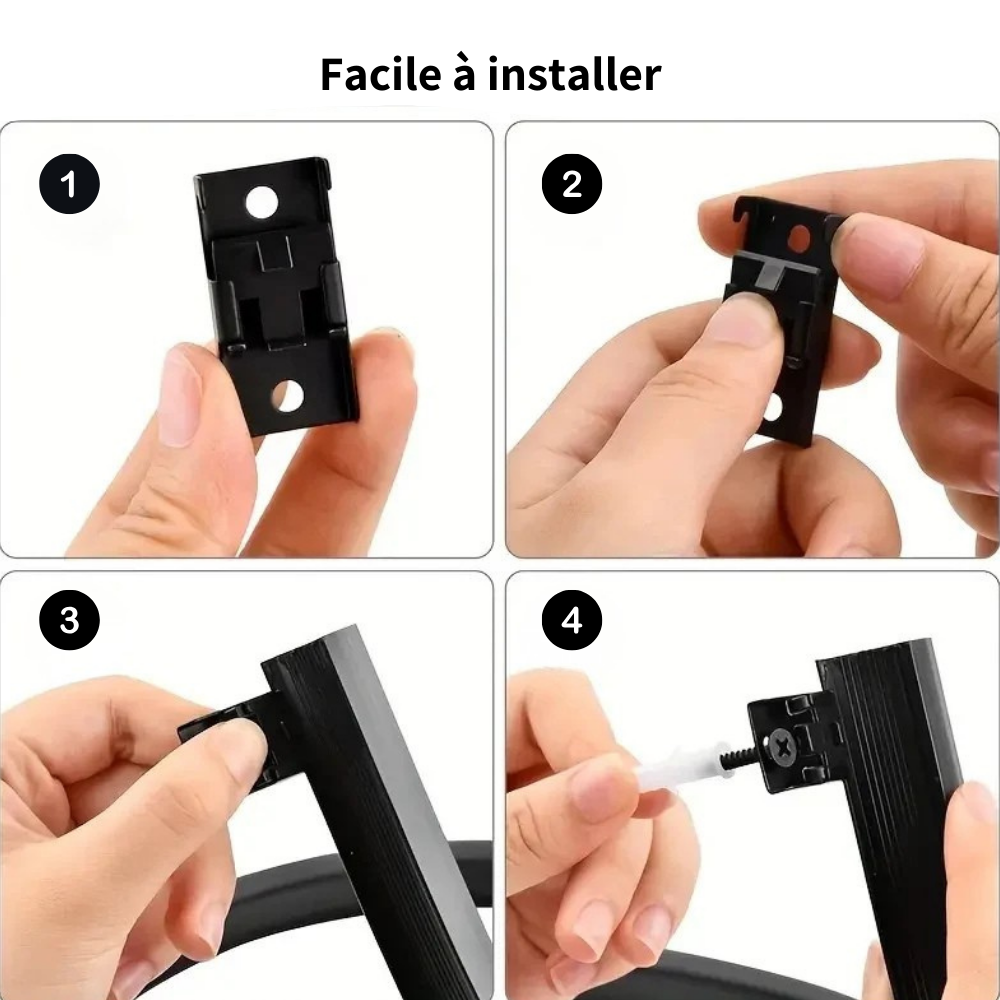 Facile à installer

1

2

3

4