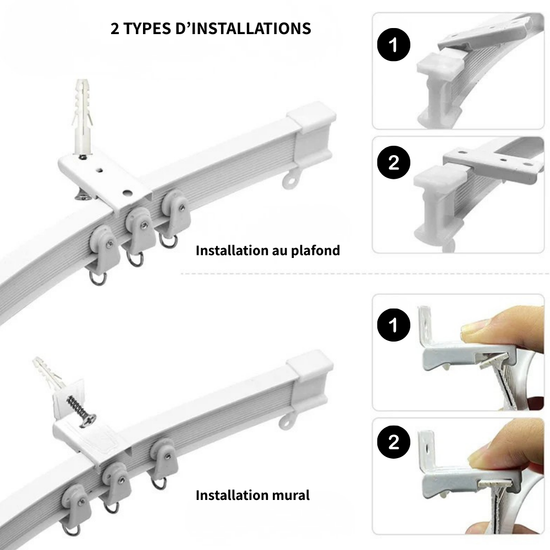 2 TYPES D'INSTALLATIONS

1

2

Installation au plafond

1

2

Installation mural