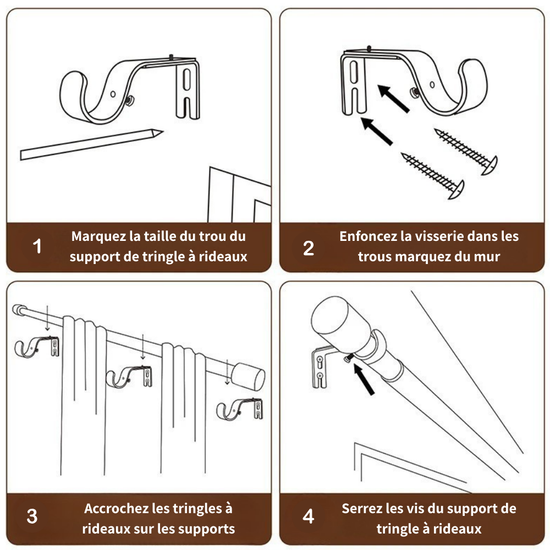 1
Marquez la taille du trou du support de tringle à rideaux

2
Enfoncez la visserie dans les trous marquez du mur

3
Accrochez les tringles à rideaux sur les supports

4
Serrez les vis du support de tringle à rideaux