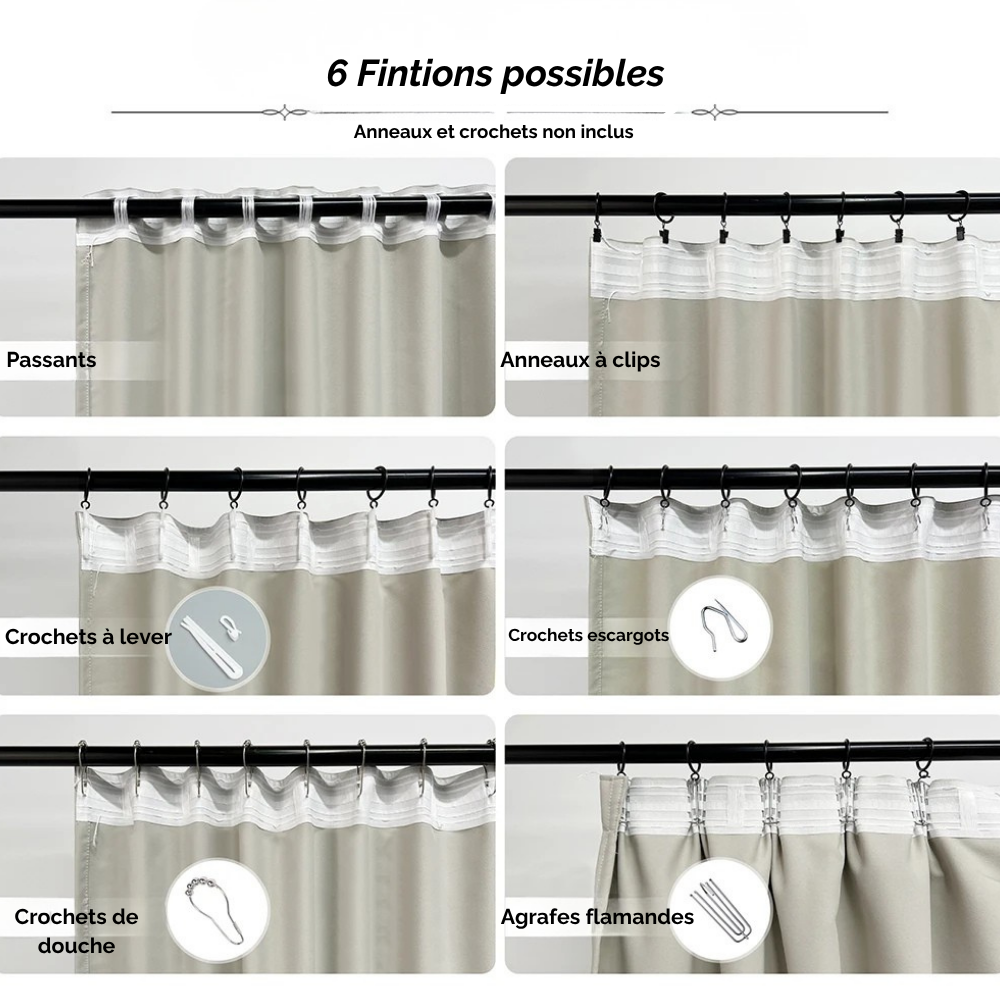 6 Fintions possibles

Anneaux et crochets non inclus

Passants

Anneaux à clips

Crochets à lever

Crochets escargots

Crochets de douche

Agrafes flamandes